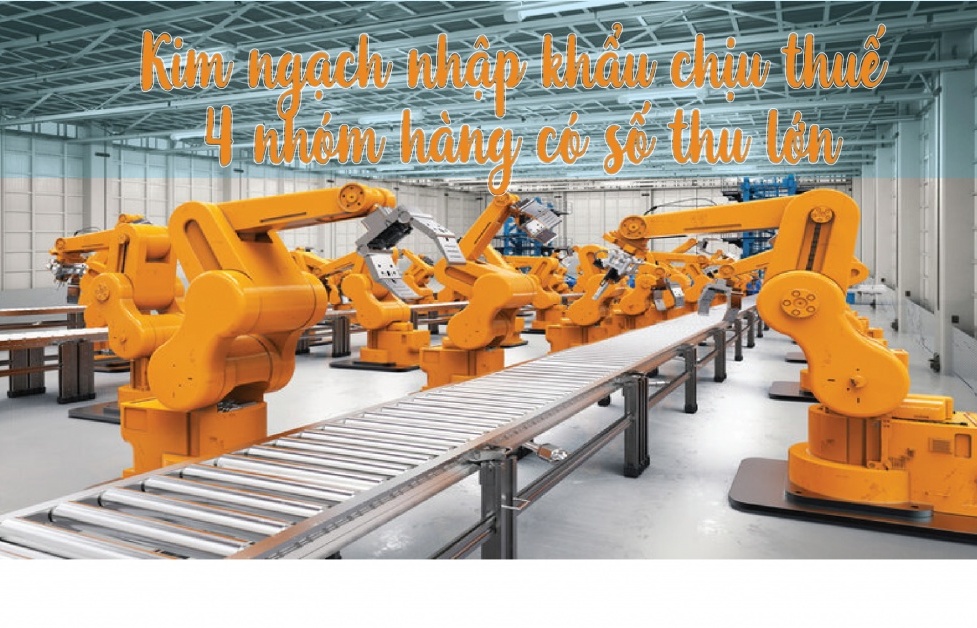 Kim ngạch nhập khẩu chịu thuế 4 nhóm hàng có số thu lớn